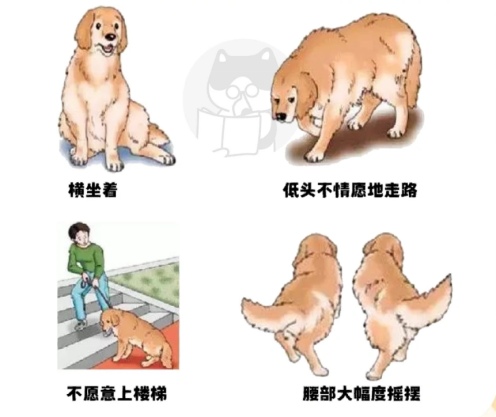 横坐着

低头不情愿地走路

不愿意上楼梯

腰部大幅度摇摆