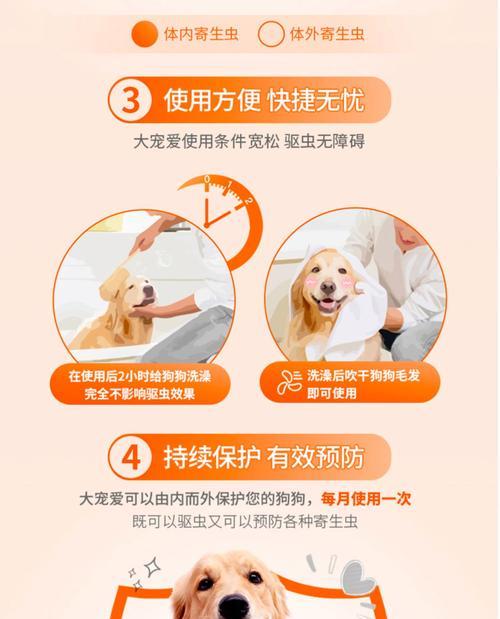 体内寄生虫 体外寄生虫

3 使用方便 快捷无忧

大宠爱使用条件宽松 驱虫无障碍

0 1 2

在使用后2小时给狗狗洗澡 完全不影响驱虫效果

洗澡后吹干狗狗毛发 即可使用

4 持续保护 有效预防

大宠爱可以由内而外保护您的狗狗，每月使用一次

既可以驱虫又可以预防各种寄生虫